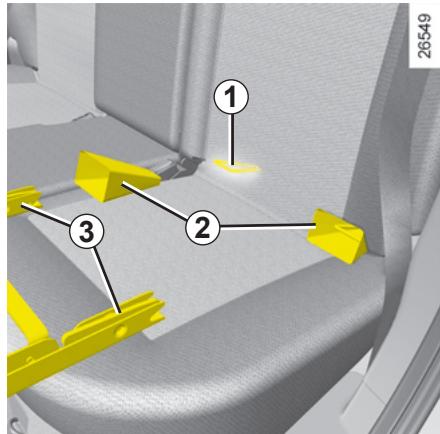 26549
1
2
3