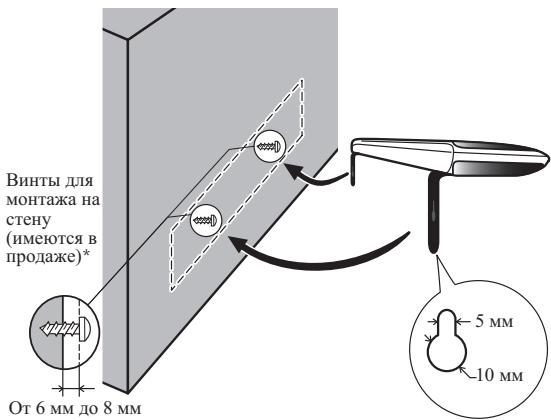 Винты для монтажа на стену (имеются в продаже)*

От 6 мм до 8 мм

5 мм

10 мм