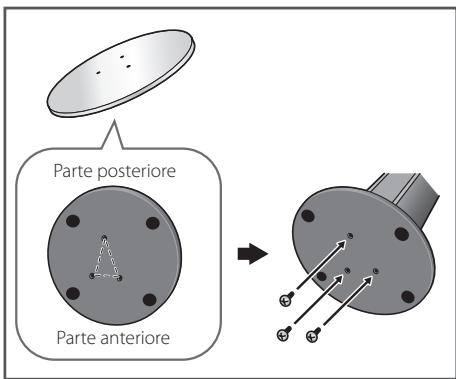 Parte posteriore

Parte anteriore