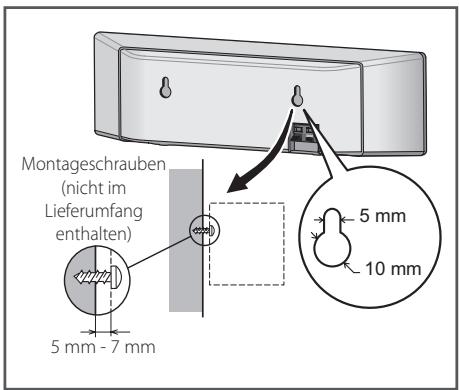 Montageschrauben (nicht im Lieferumfang enthalten)

5 mm

10 mm

5 mm - 7 mm