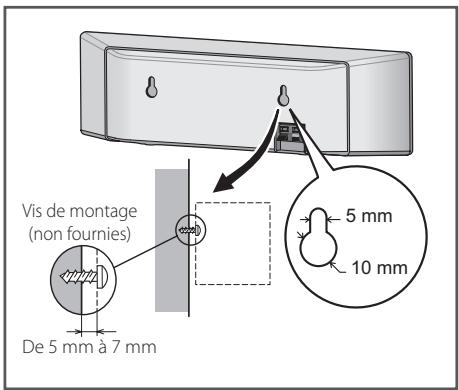 Vis de montage
(non fournies)

5 mm

10 mm

De 5 mm à 7 mm