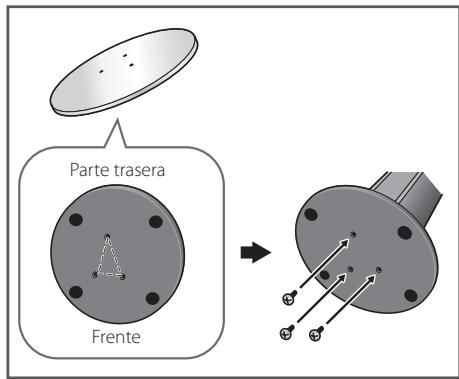 Parte trasera

Frente