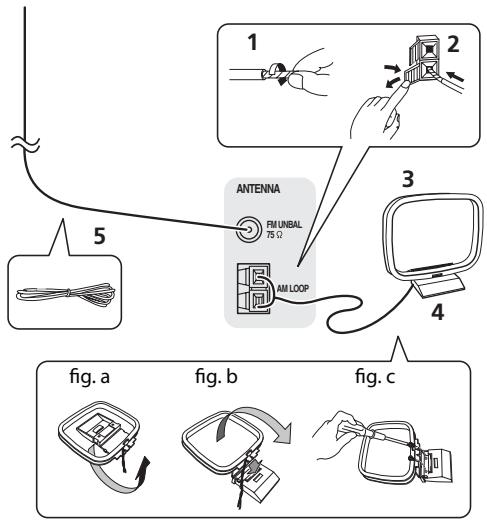 1
2
ANTENNA
FM UNBAL
75 Ω
AM LOOP
3
4
5
fig. a
fig. b
fig. c