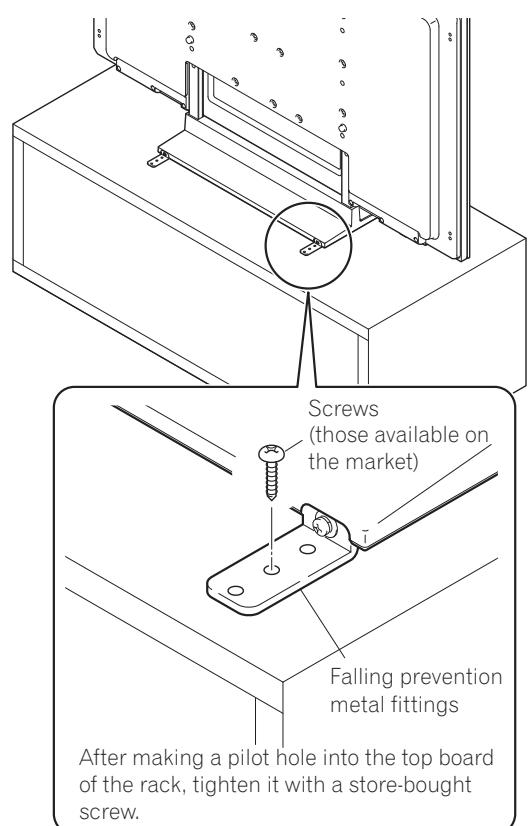 Screws
(those available on the market)

Falling prevention metal fittings

After making a pilot hole into the top board of the rack, tighten it with a store-bought screw.