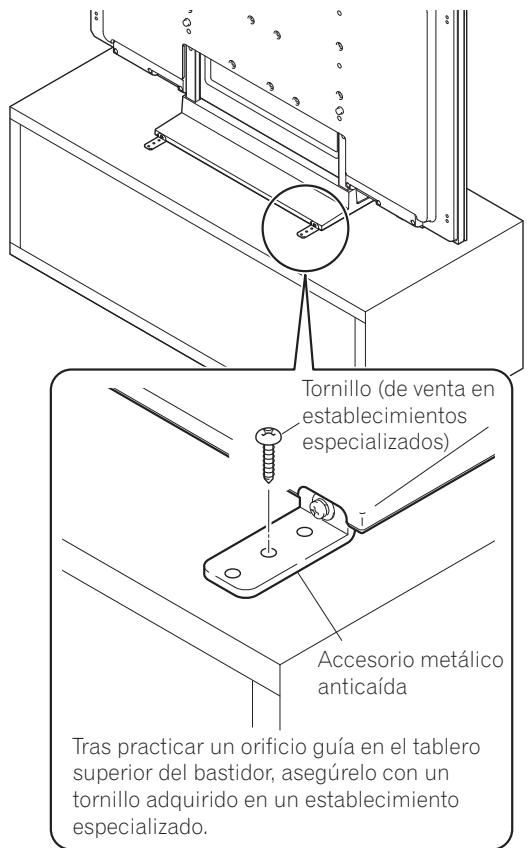 Tornillo (de venta en establecimientos especializados)

Accesorio metálico anticaída

Tras practicar un orificio guía en el tablero superior del bastidor, asegúrelo con un tornillo adquirido en un establecimiento especializado.