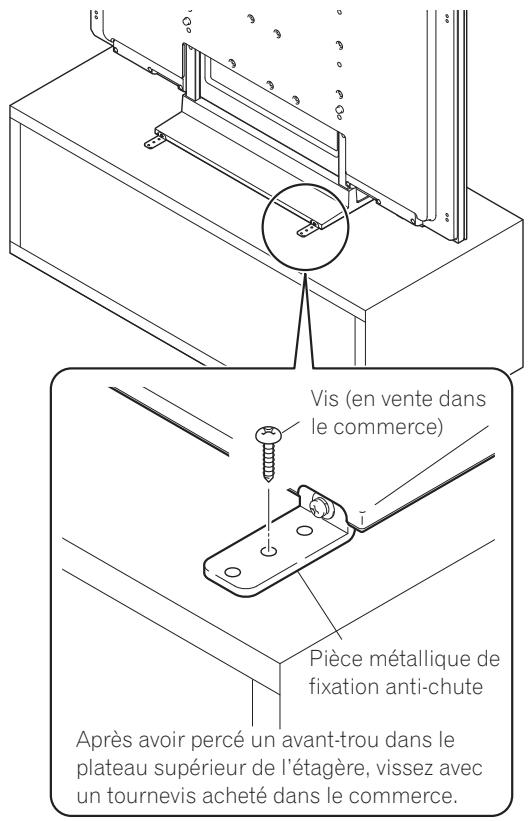 Vis (en vente dans le commerce)

Pièce métallique de fixation anti-chute

Après avoir percé un avant-trou dans le plateau supérieur de l'étagère, vissez avec un tournevis acheté dans le commerce.