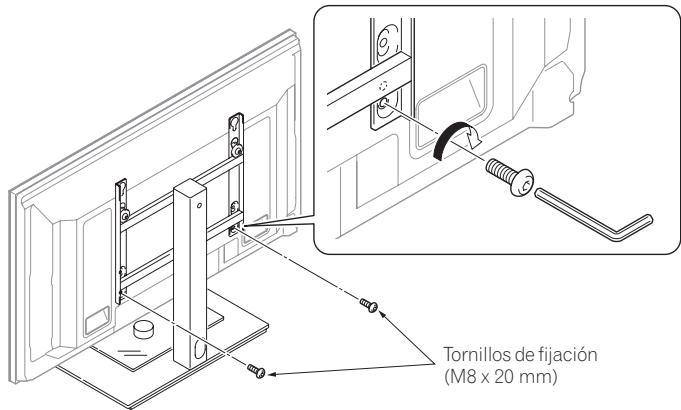 Tornillos de fijación
(M8 x 20 mm)