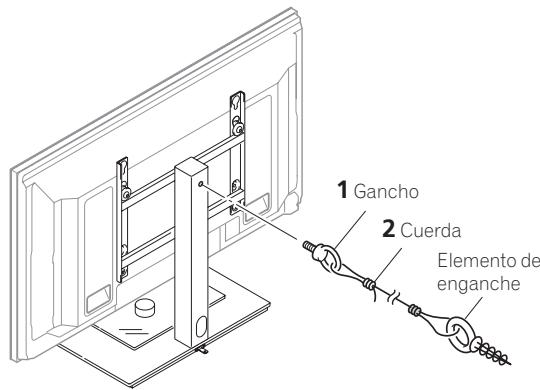 1 Gancho

2 Cuerda

Elemento de
enganche