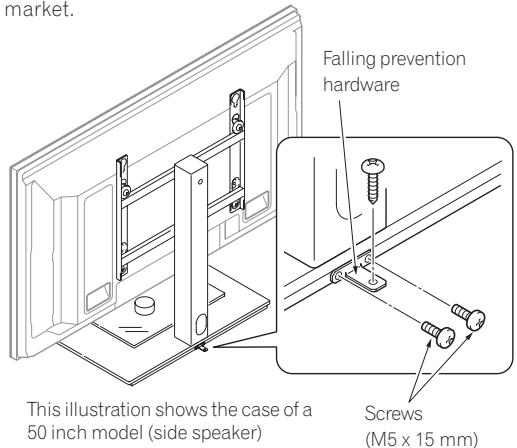 market.

Falling prevention hardware

This illustration shows the case of a 50 inch model (side speaker)

Screws (M5 x 15 mm)