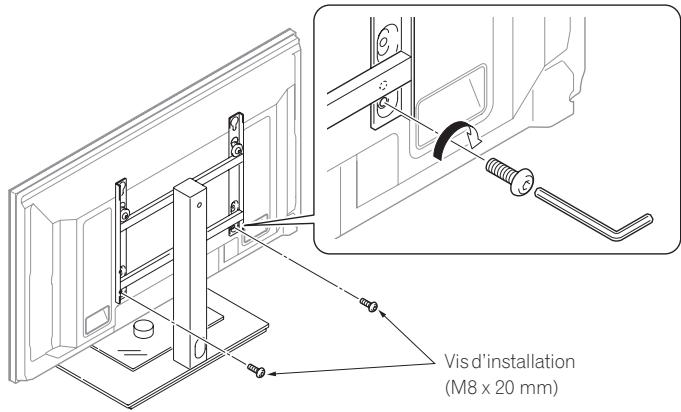 Vis d'installation
(M8 x 20 mm)