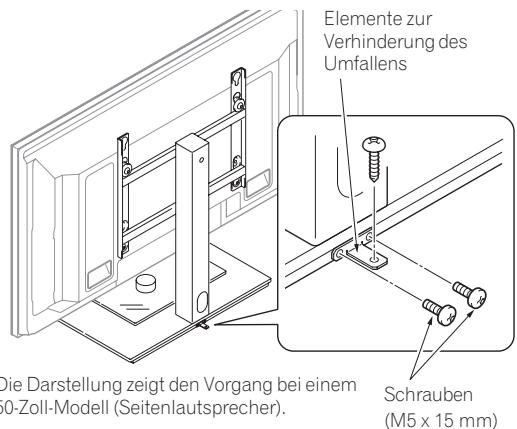 Elemente zur Verhinderung des Umfallens

Die Darstellung zeigt den Vorgang bei einem 50-Zoll-Modell (Seitenlautsprecher).

Schrauben (M5 x 15 mm)