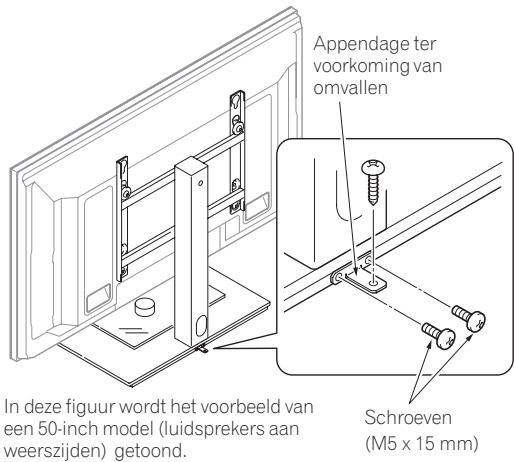 Appendage ter voorkoming van omvallen

In deze figuur wordt het voorbeeld van een 50-inch model (luidsprekers aan weerszijden) getoond.

Schroeven (M5 x 15 mm)