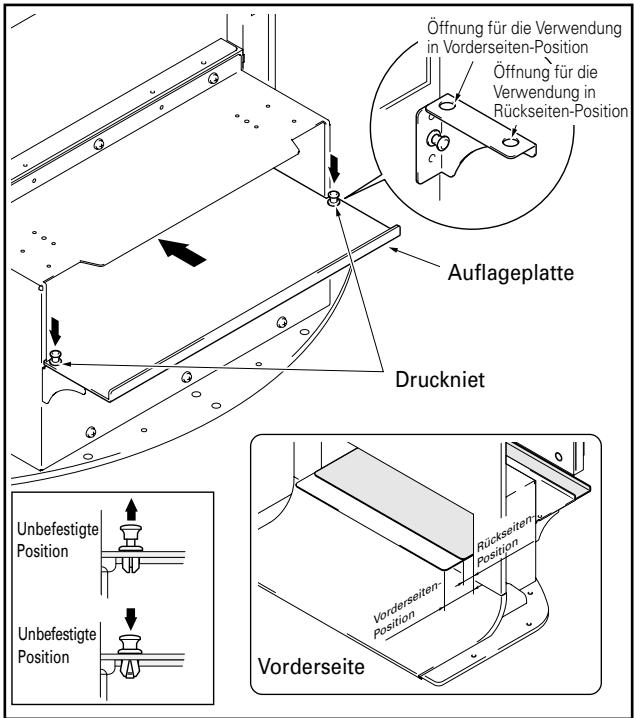 Öffnung für die Verwendung in Vorderseiten-Position

Öffnung für die Verwendung in Rückseiten-Position

Auflageplatte

Druckniet

Unbefestigte Position

Unbefestigte Position

Rückseiten-Position

Vorderseiten-Position

Vorderseite