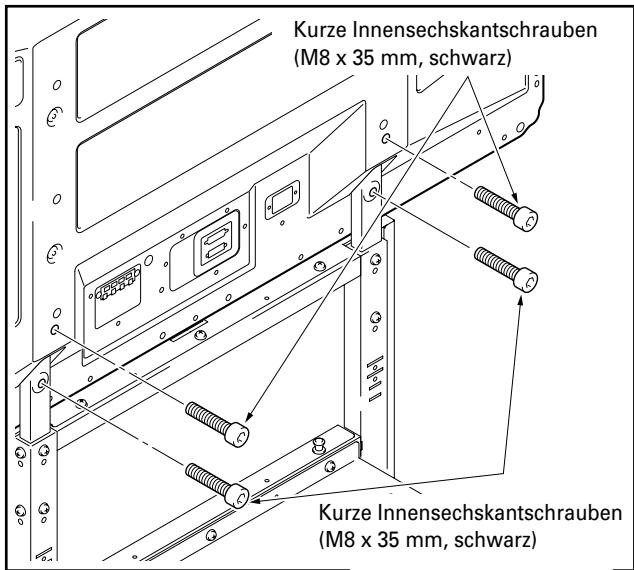 Kurze Innensechskantschrauben
(M8 x 35 mm, schwarz)

Kurze Innensechskantschrauben
(M8 x 35 mm, schwarz)