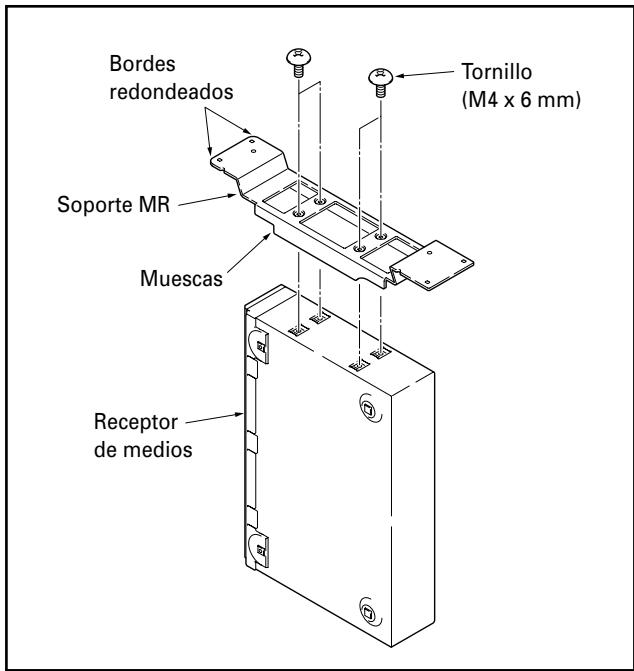 Bordes redondeados

Tornillo (M4 x 6 mm)

Soporte MR

Muescas

Receptor de medios