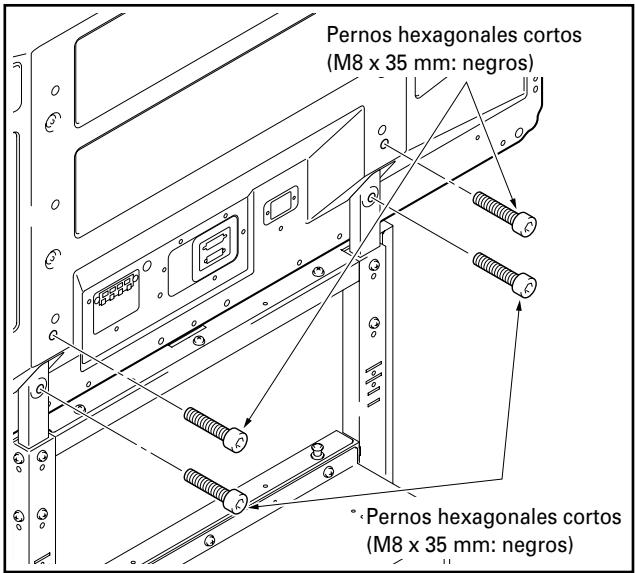 Pernos hexagonales cortos
(M8 x 35 mm: negros)

Pernos hexagonales cortos
(M8 x 35 mm: negros)