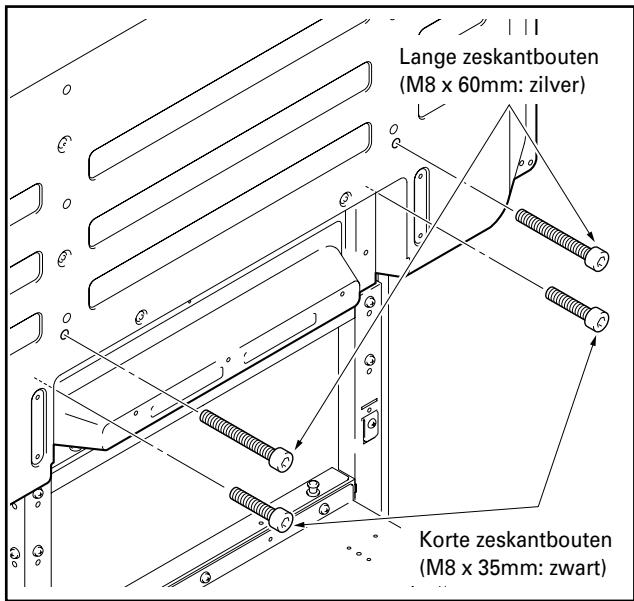 Lange zeskantbouten
(M8 x 60mm: zilver)

Korte zeskantbouten
(M8 x 35mm: zwart)