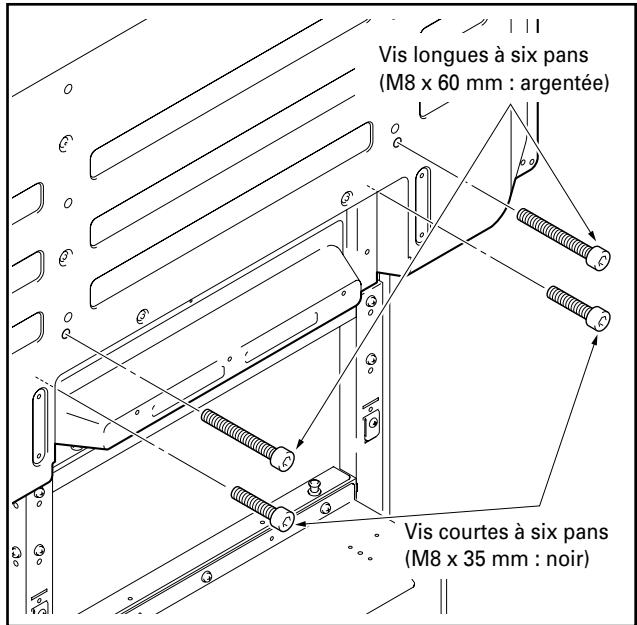 Vis longues à six pans
(M8 x 60 mm : argentée)

Vis courtes à six pans
(M8 x 35 mm : noir)