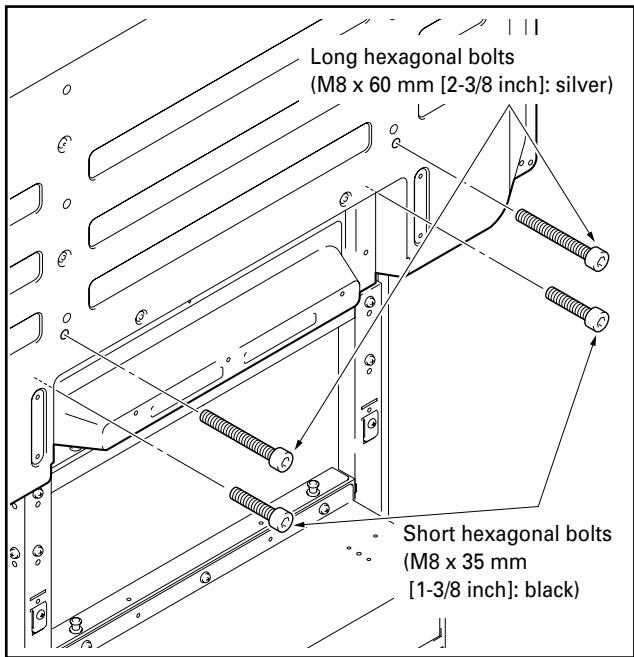 Long hexagonal bolts
(M8 x 60 mm [2-3/8 inch]: silver)

Short hexagonal bolts
(M8 x 35 mm
[1-3/8 inch]: black)