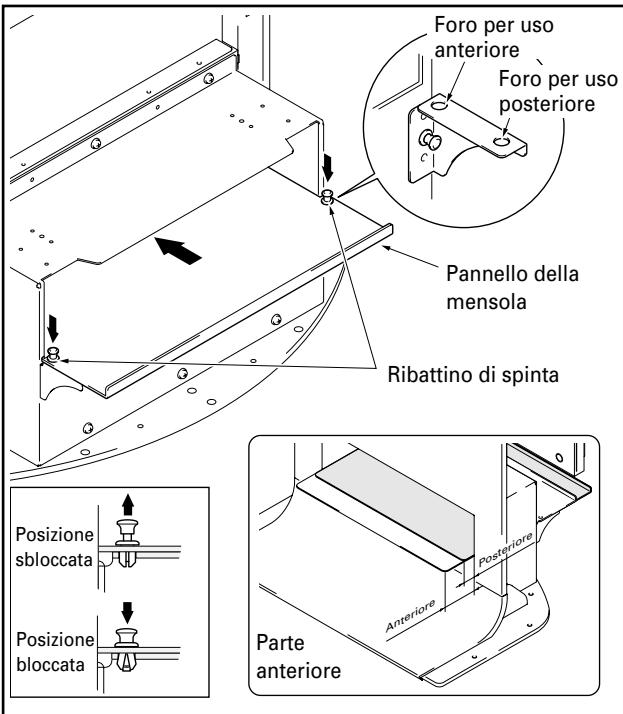 Foro per uso anteriore

Foro per uso posteriore

Pannello della mensola

Ribattino di spinta

Posizione sbloccata

Posizione bloccata

Posteriore

Anteriore

Parte anteriore