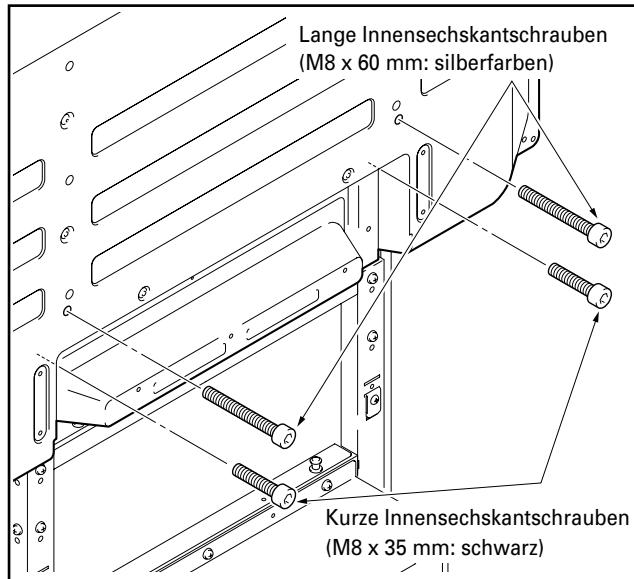 Lange Innensechskantschrauben
(M8 x 60 mm: silberfarben)

Kurze Innensechskantschrauben
(M8 x 35 mm: schwarz)