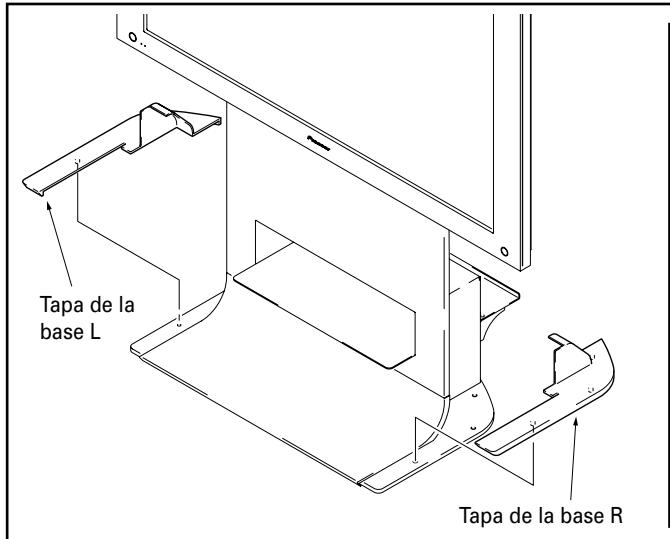 Tapa de la base L

Tapa de la base R