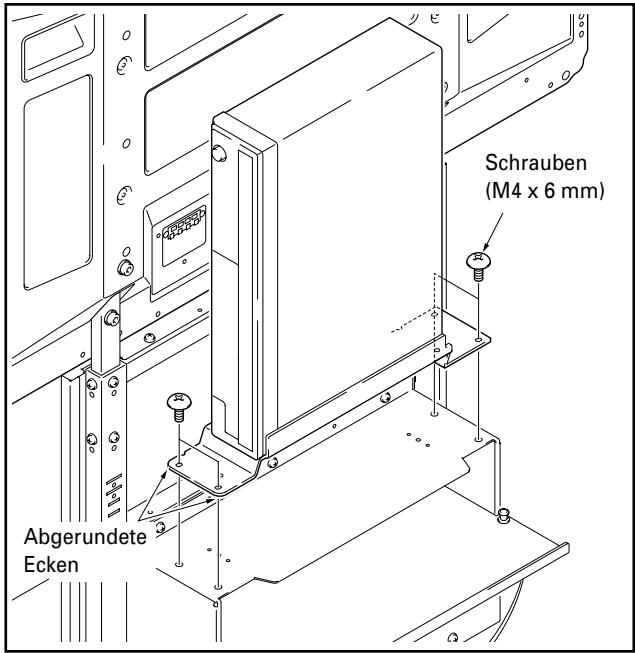 Schrauben (M4 x 6 mm)

Abgerundete Ecken