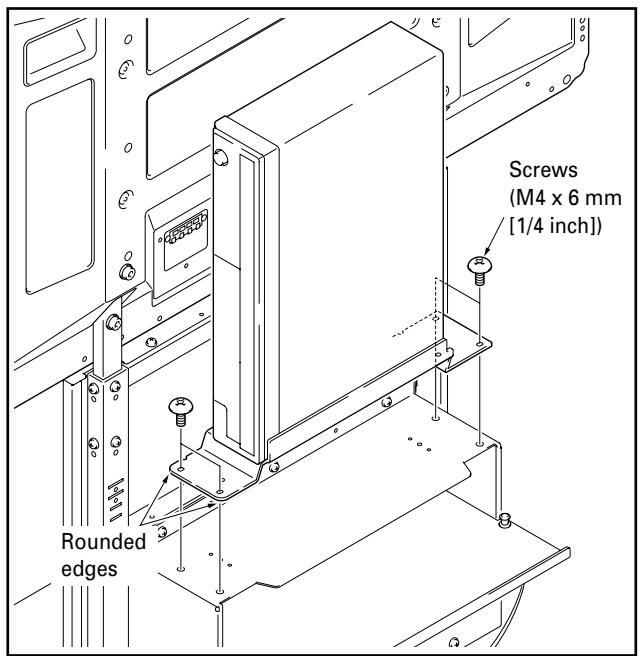 Screws
(M4 x 6 mm
[1/4 inch])

Rounded
edges