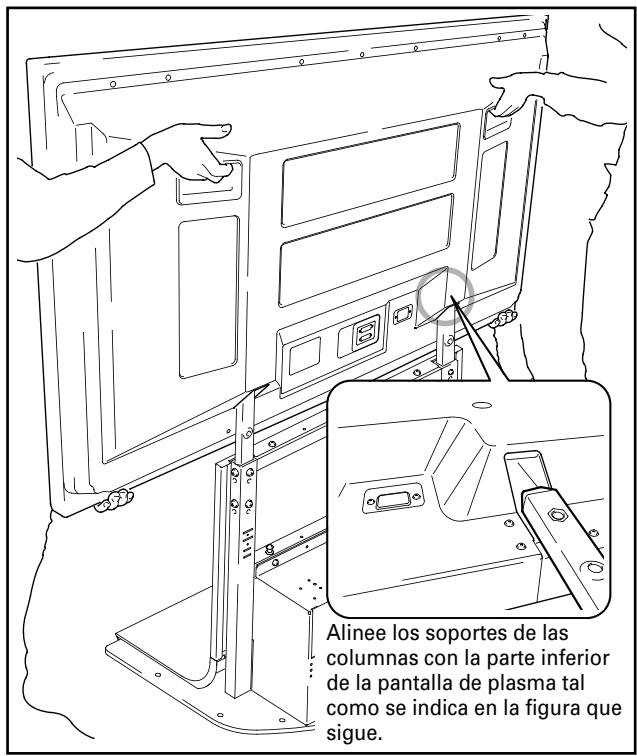 Alinee los soportes de las columnas con la parte inferior de la pantalla de plasma tal como se indica en la figura que sigue.