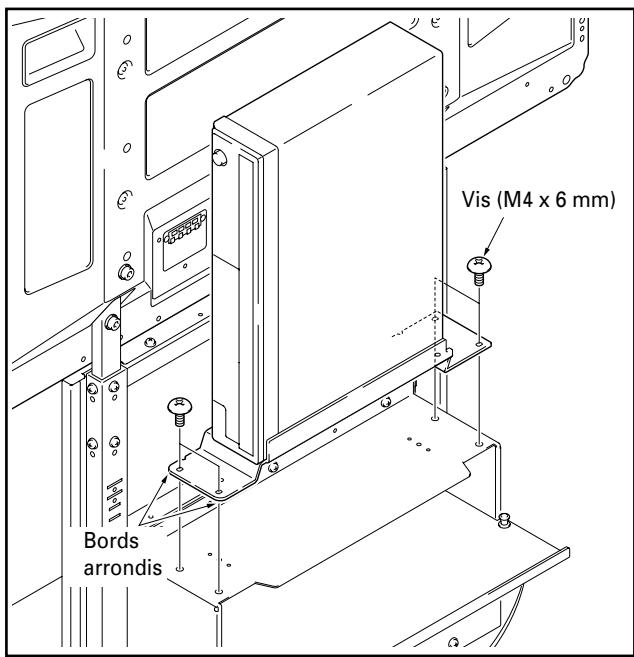 Vis (M4 x 6 mm)

Bords arrondis