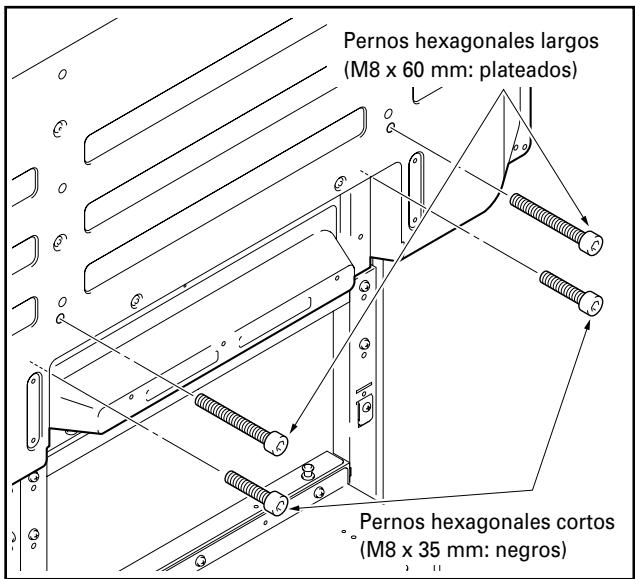 Pernos hexagonales largos
(M8 x 60 mm: plateados)

Pernos hexagonales cortos
(M8 x 35 mm: negros)