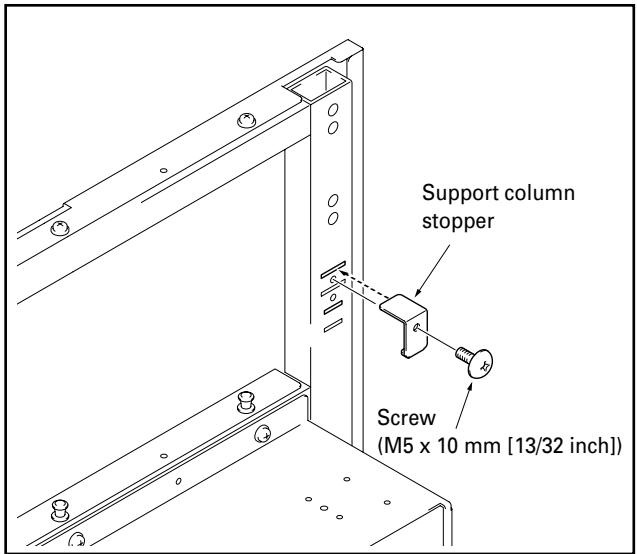 Support column stopper

Screw
(M5 x 10 mm [13/32 inch])