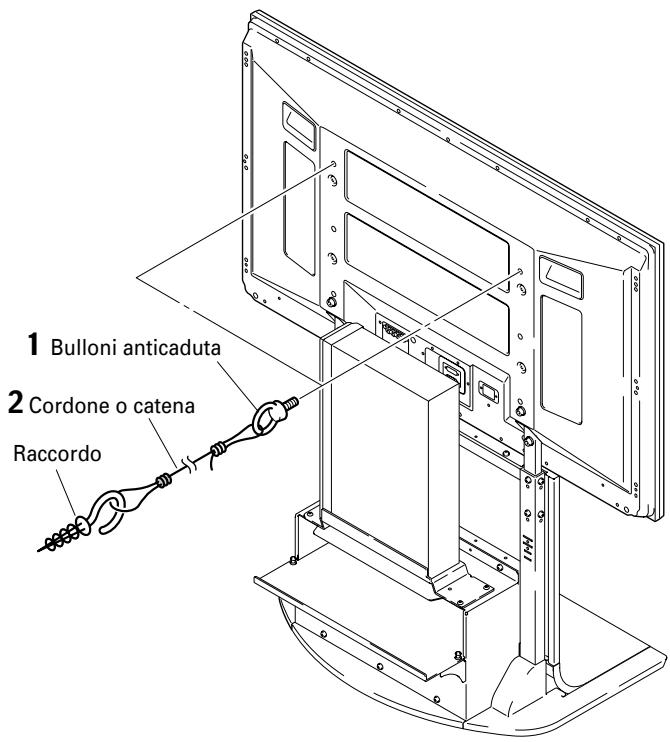 1 Bulloni anticaduta

2 Cordone o catena

Raccordo