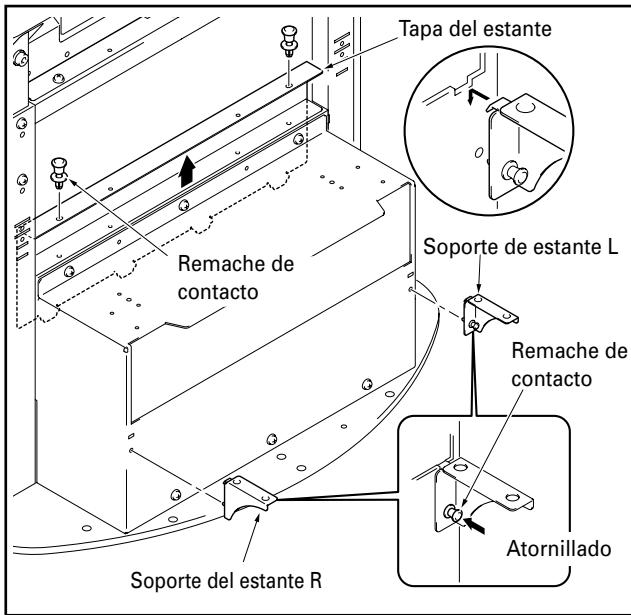 Tapa del estante

Remache de contacto

Soporte de estante L

Remache de contacto

Atornillado

Soporte del estante R