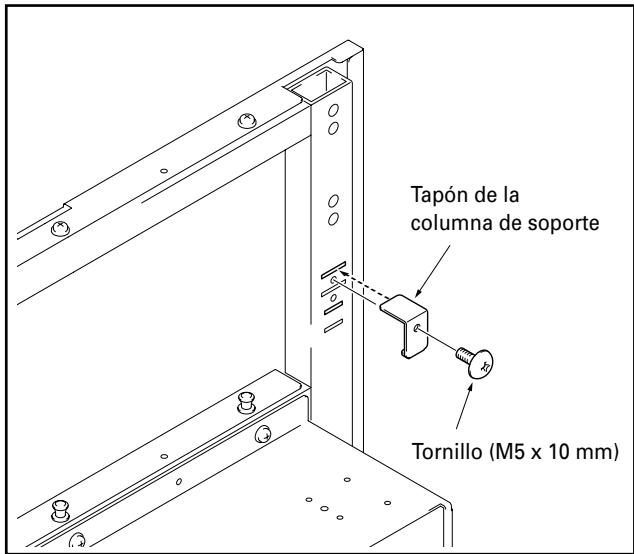 Tapón de la columna de soporte

Tornillo (M5 x 10 mm)