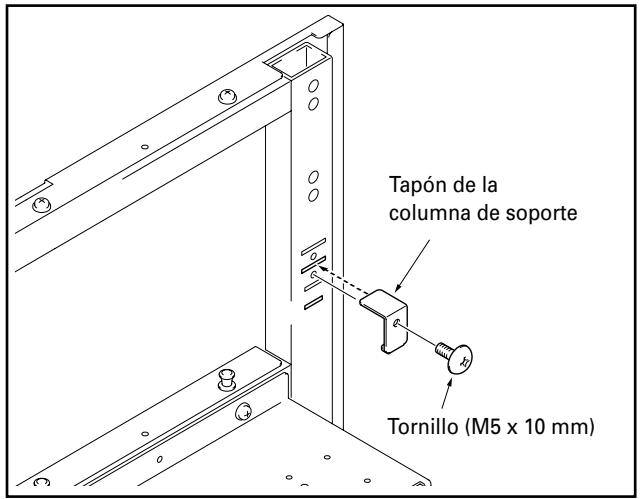 Tapón de la columna de soporte

Tornillo (M5 x 10 mm)