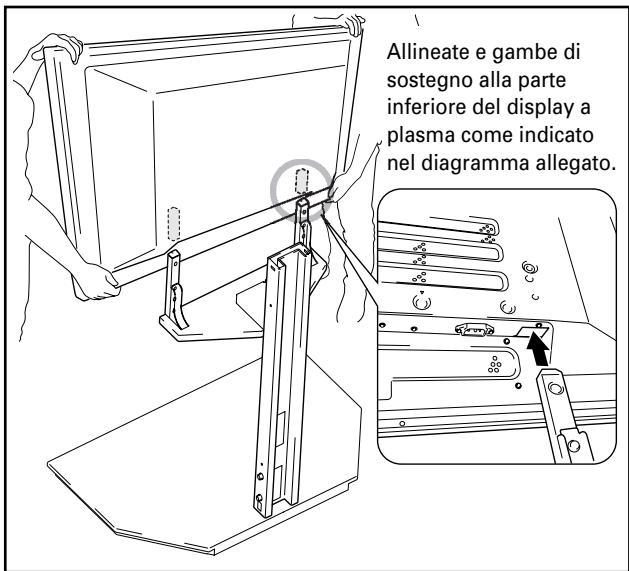 Allineate e gambe di sostegno alla parte inferiore del display a plasma come indicato nel diagramma allegato.