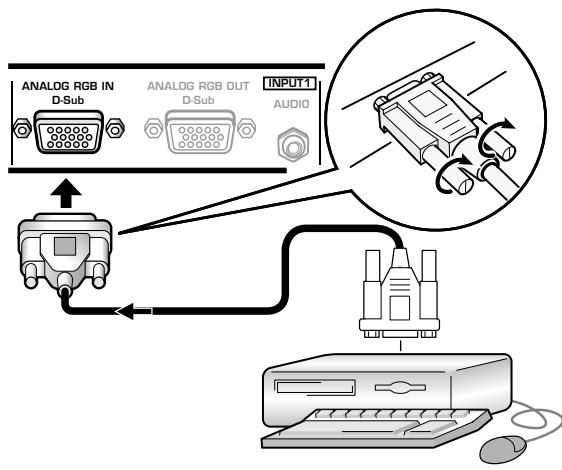 ANALOG RGB IN
D-Sub

ANALOG RGB OUT
D-Sub

INPUT1
AUDIO