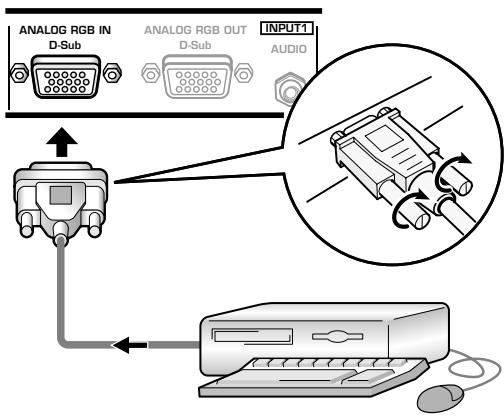 ANALOG RGB IN
D-Sub

ANALOG RGB OUT
D-Sub

INPUT1
AUDIO