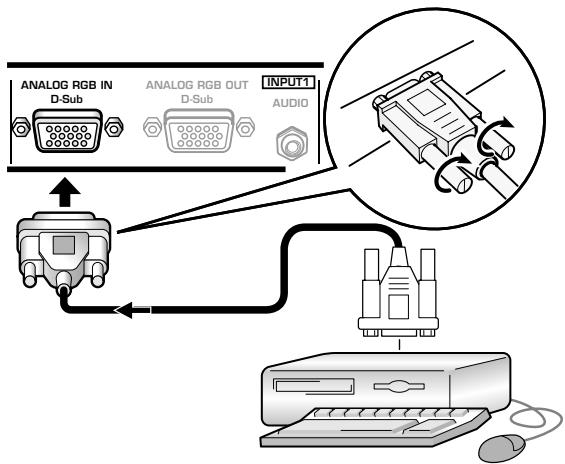 ANALOG RGB IN
D-Sub

ANALOG RGB OUT
D-Sub

INPUT1
AUDIO