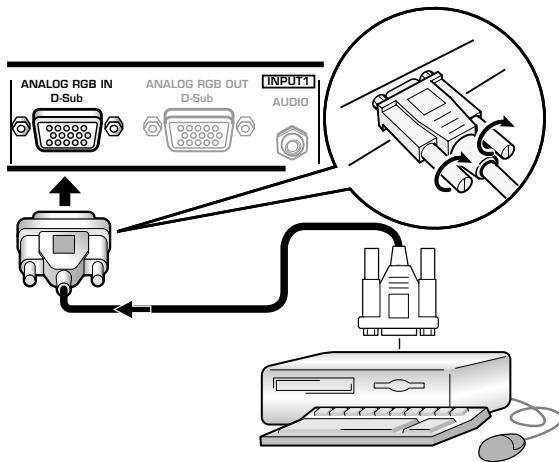 ANALOG RGB IN
D-Sub

ANALOG RGB OUT
D-Sub

INPUT1
AUDIO