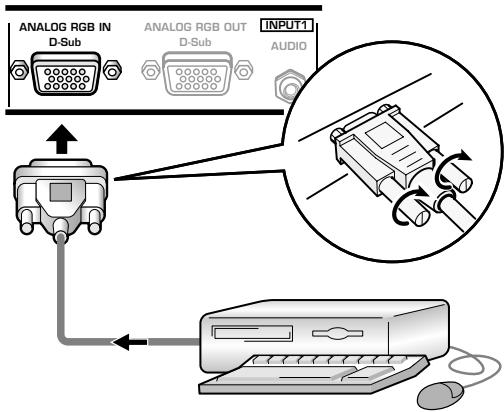 ANALOG RGB IN
D-Sub

ANALOG RGB OUT
D-Sub

INPUT1
AUDIO