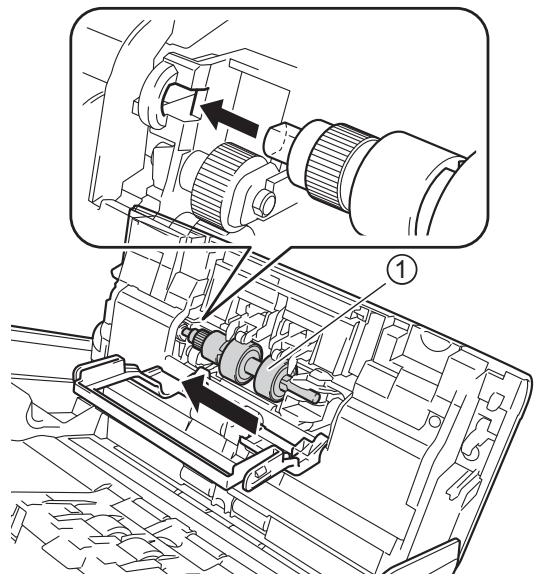 ①