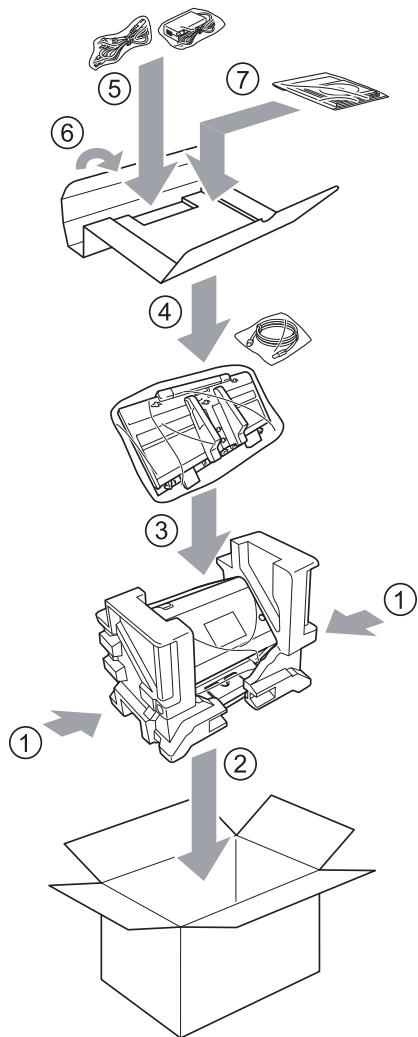 5
7
6
4
3
1
1
2