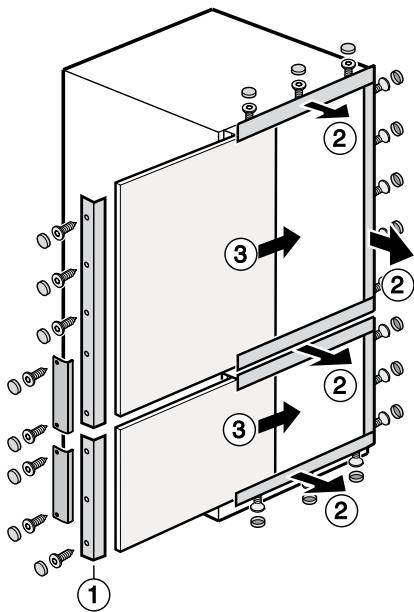 2
3
2
2
3
2
1