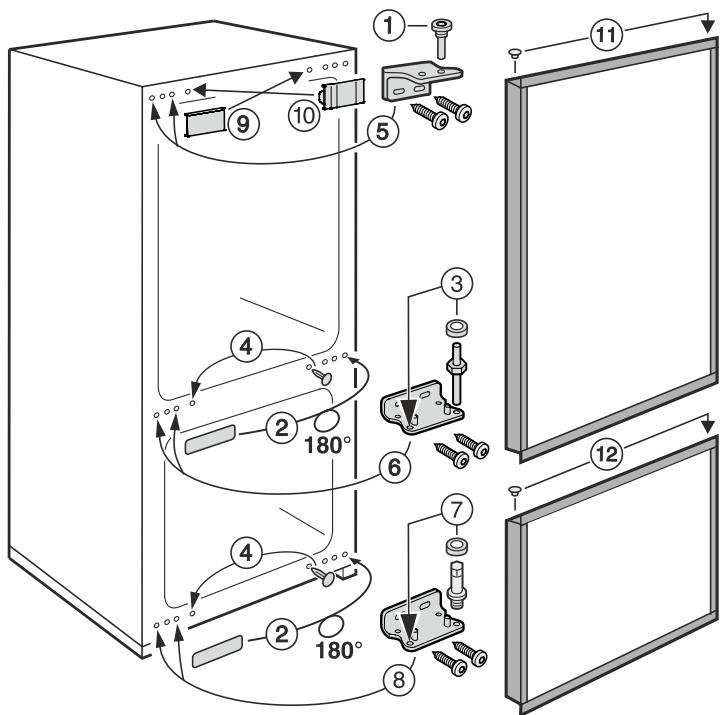 1
11
9
10
5
3
4
2
180°
6
12
7
4
2
180°
8