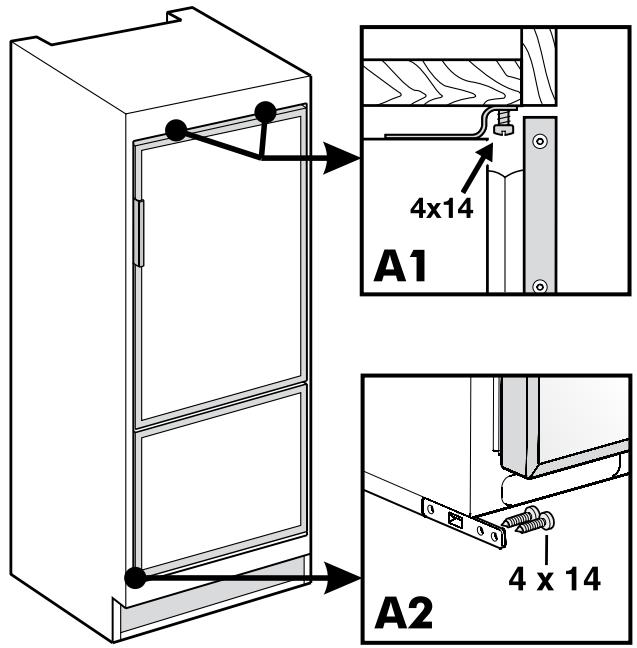 4x14

A1

4 x 14

A2