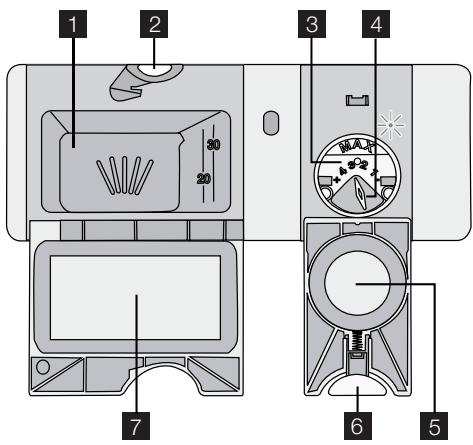 1
2
3
4
30
20
MAX
+ 4 3 2 1 -
7
6
5