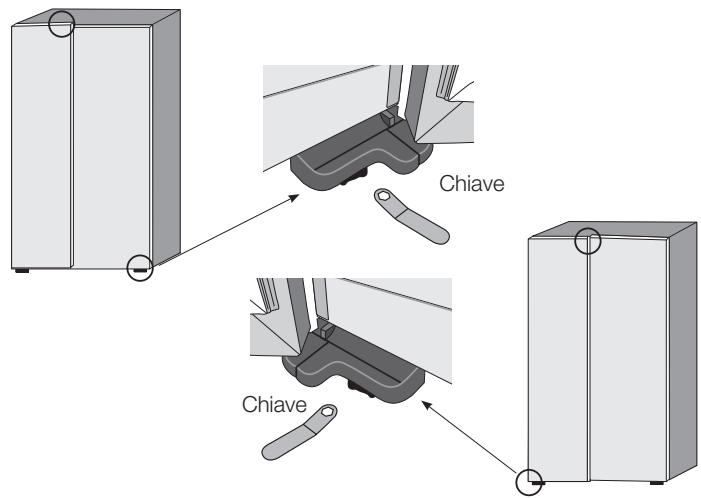 Chiave

Chiave