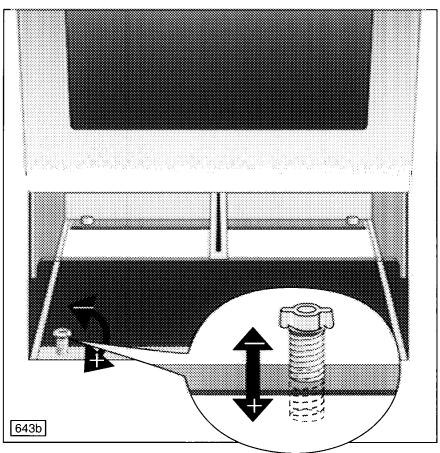 −
+
−
+
643b